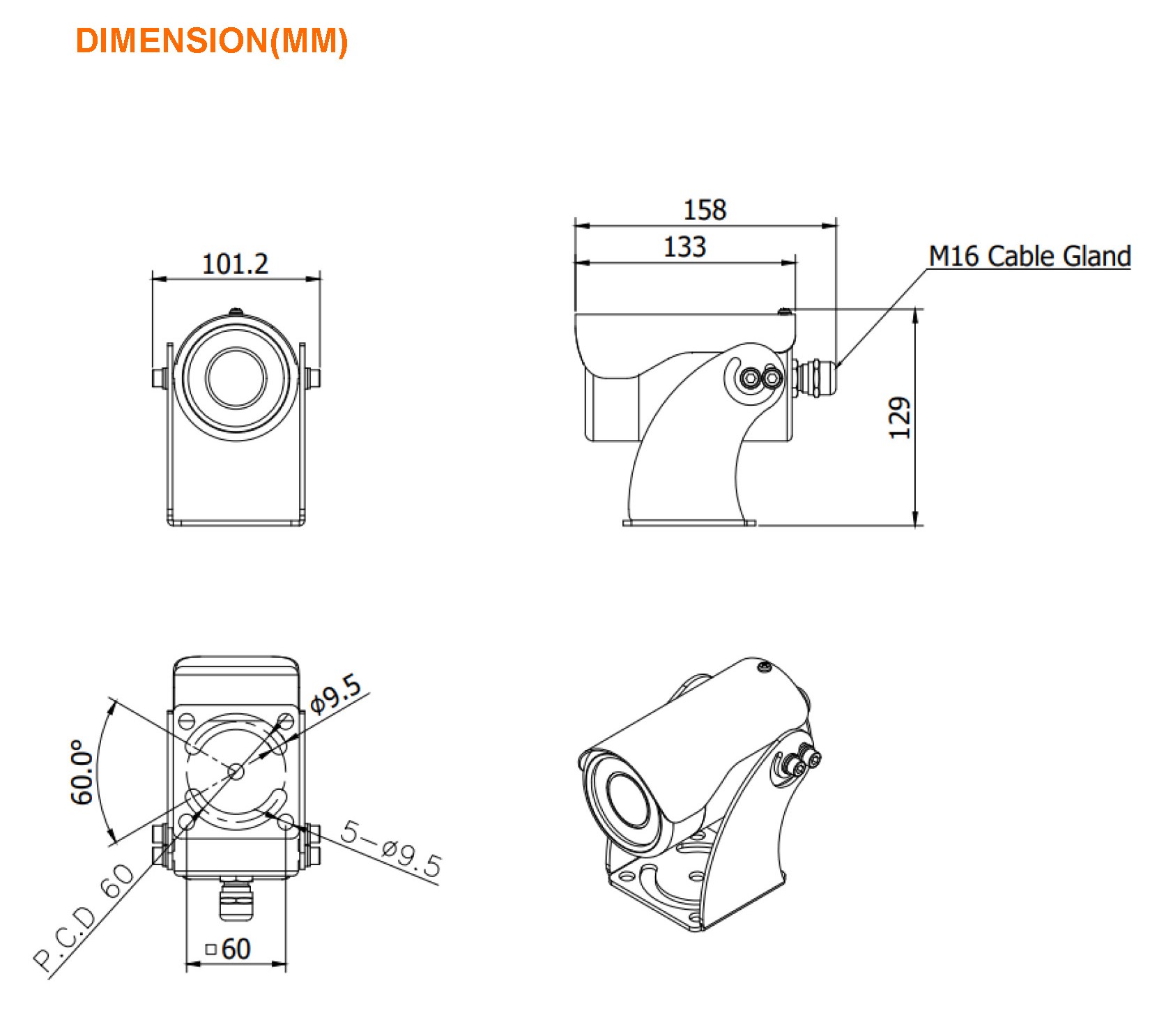 DIMENSION(MM)

101.2

158

133

M16 Cable Gland

129

ø9.5

60.0°

5-ø9.5

P.C.D 60

□60